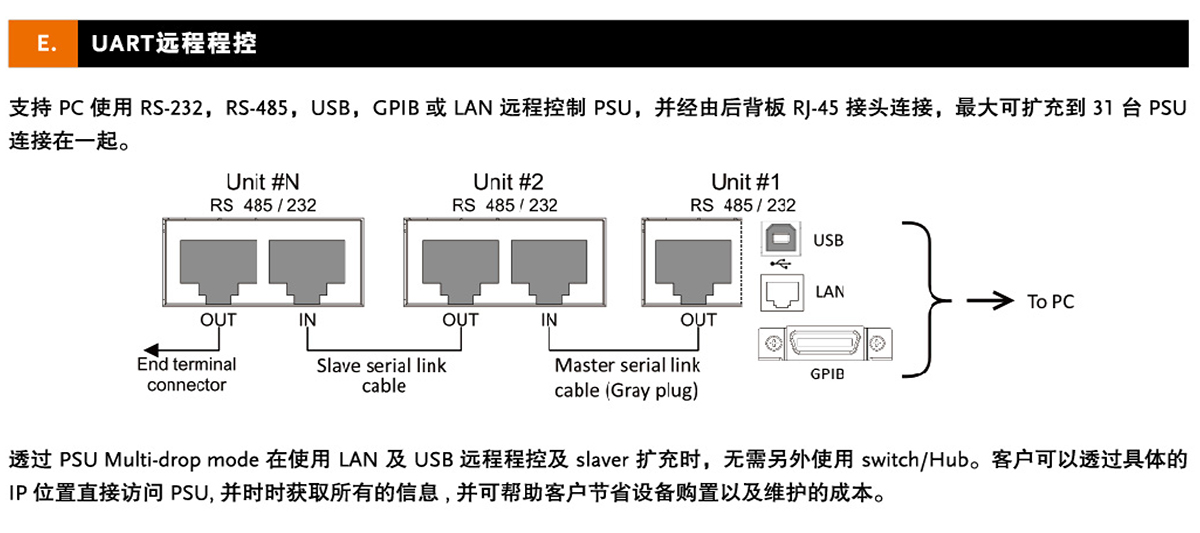 E. UART远程程控

支持 PC 使用 RS-232，RS-485，USB，GPIB 或 LAN 远程控制 PSU，并经由后背板 RJ-45 接头连接，最大可扩充到 31 台 PSU 连接在一起。

Unit #N
RS 485 / 232
Unit #2
RS 485 / 232
Unit #1
RS 485 / 232
USB
LAN
GPIB
To PC
OUT
IN
OUT
IN
OUT
End terminal connector
Slave serial link cable
Master serial link cable (Gray plug)

透过 PSU Multi-drop mode 在使用 LAN 及 USB 远程程控及 slaver 扩充时，无需另外使用 switch/Hub。客户可以透过具体的 IP 位置直接访问 PSU, 并时时获取所有的信息 , 并可帮助客户节省设备购置以及维护的成本。